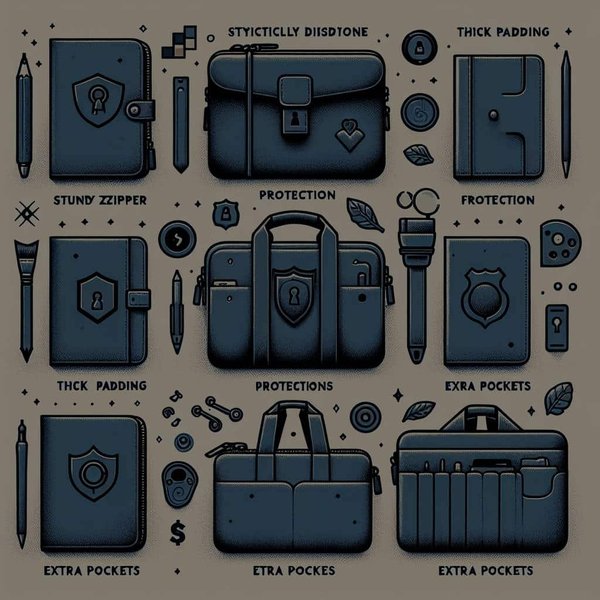 STYICTICLLY DIISDTONE

THICK PADDING

STUNDY ZZIPPER

PROTECTION

FROTECTION

THCK PADDING

PROTECTIONS

EXRA POCKETS

$

EXTRA POCKETS

ETRA POCKES

EXTRA POCKETS